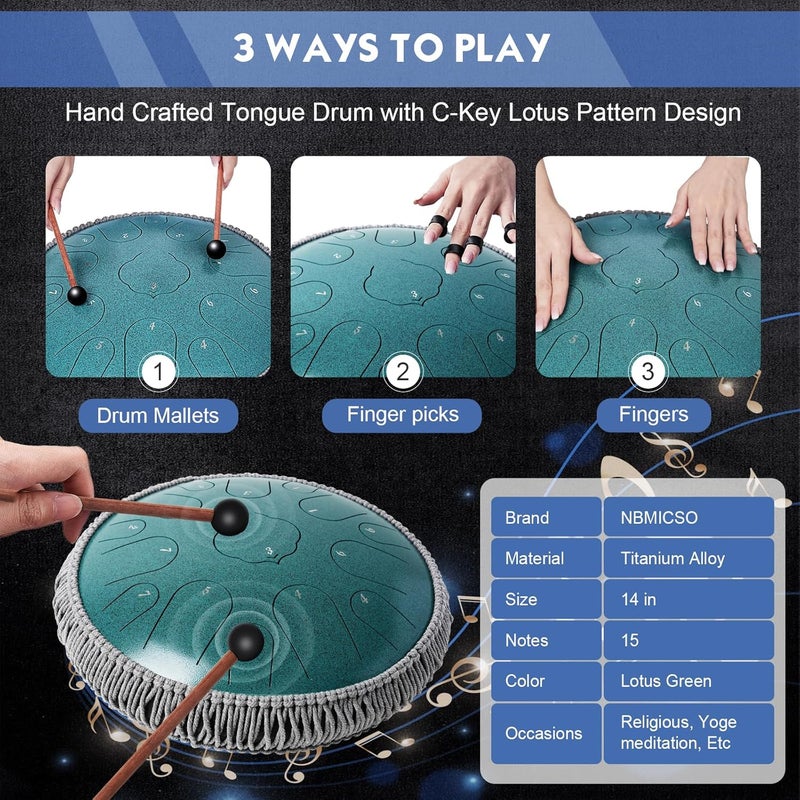 3 WAYS TO PLAY

Hand Crafted Tongue Drum with C-Key Lotus Pattern Design

1
Drum Mallets

2
Finger picks

3
Fingers

| Brand | NBMICSO |
|---|---|
| Material | Titanium Alloy |
| Size | 14 in |
| Notes | 15 |
| Color | Lotus Green |
| Occasions | Religious, Yoge meditation, Etc |